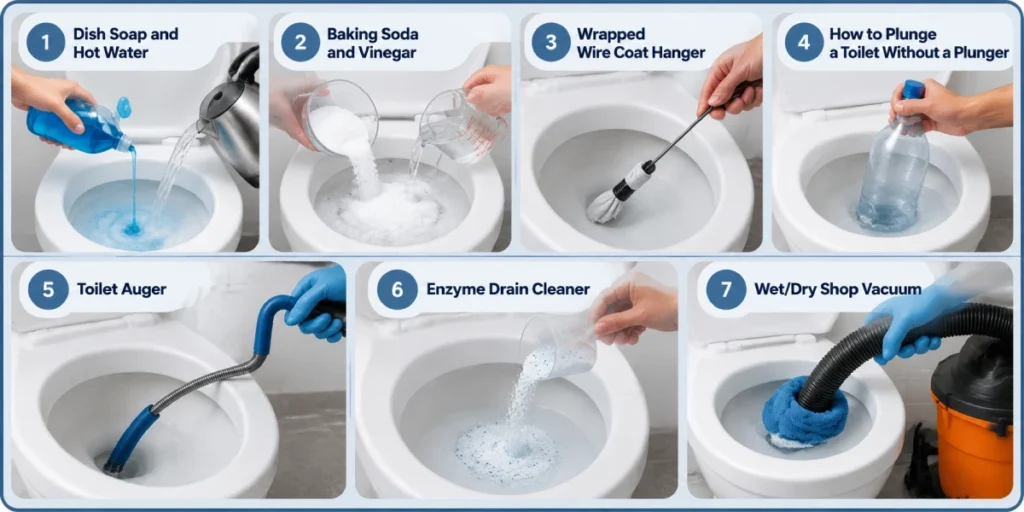 1 Dish Soap and Hot Water

2 Baking Soda and Vinegar

3 Wrapped Wire Coat Hanger

4 How to Plunge a Toilet Without a Plunger

5 Toilet Auger

6 Enzyme Drain Cleaner

7 Wet/Dry Shop Vacuum